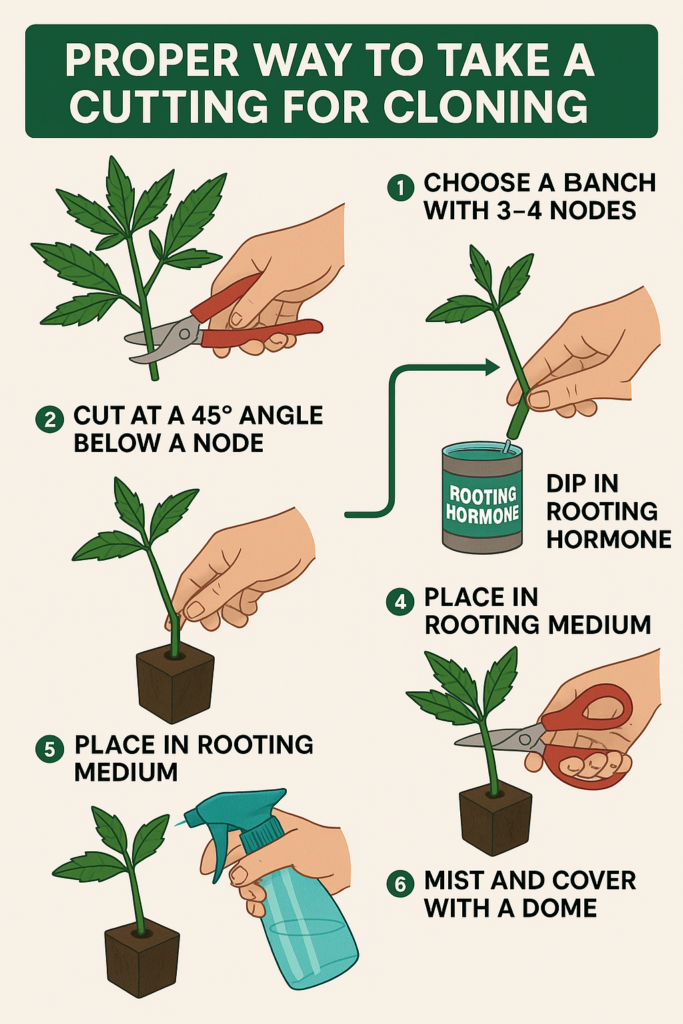 PROPER WAY TO TAKE A CUTTING FOR CLONING

1 CHOOSE A BANCH WITH 3–4 NODES

2 CUT AT A 45° ANGLE BELOW A NODE

ROOTING HORMONE

DIP IN ROOTING HORMONE

4 PLACE IN ROOTING MEDIUM

5 PLACE IN ROOTING MEDIUM

6 MIST AND COVER WITH A DOME